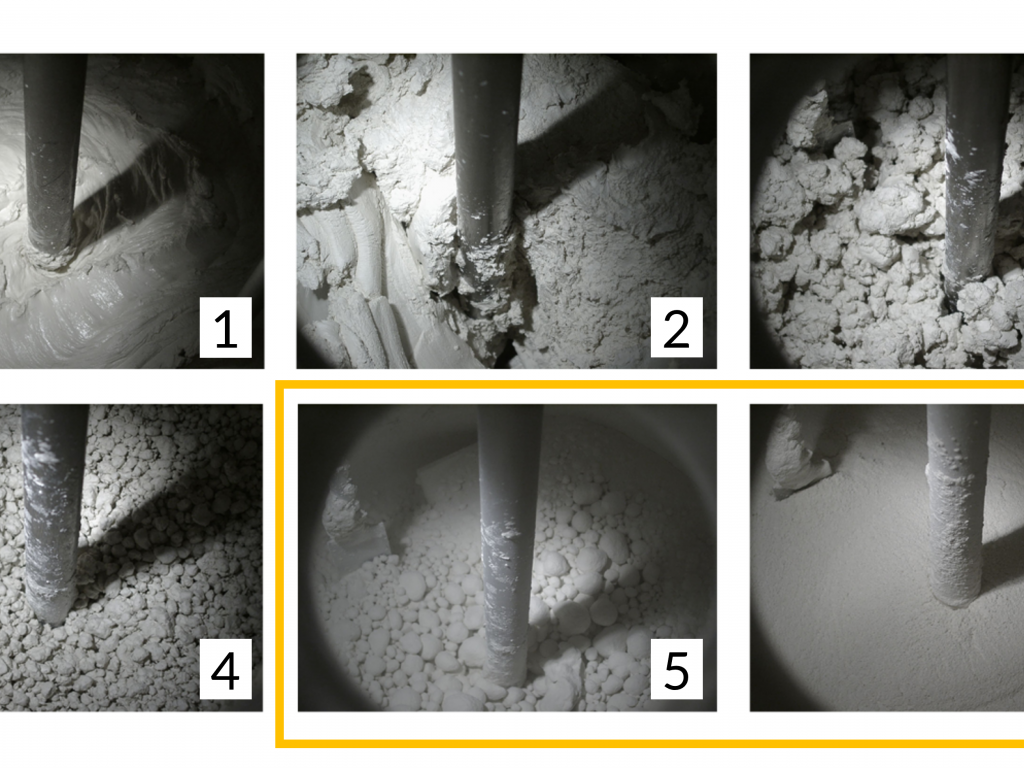 1

2

4

5