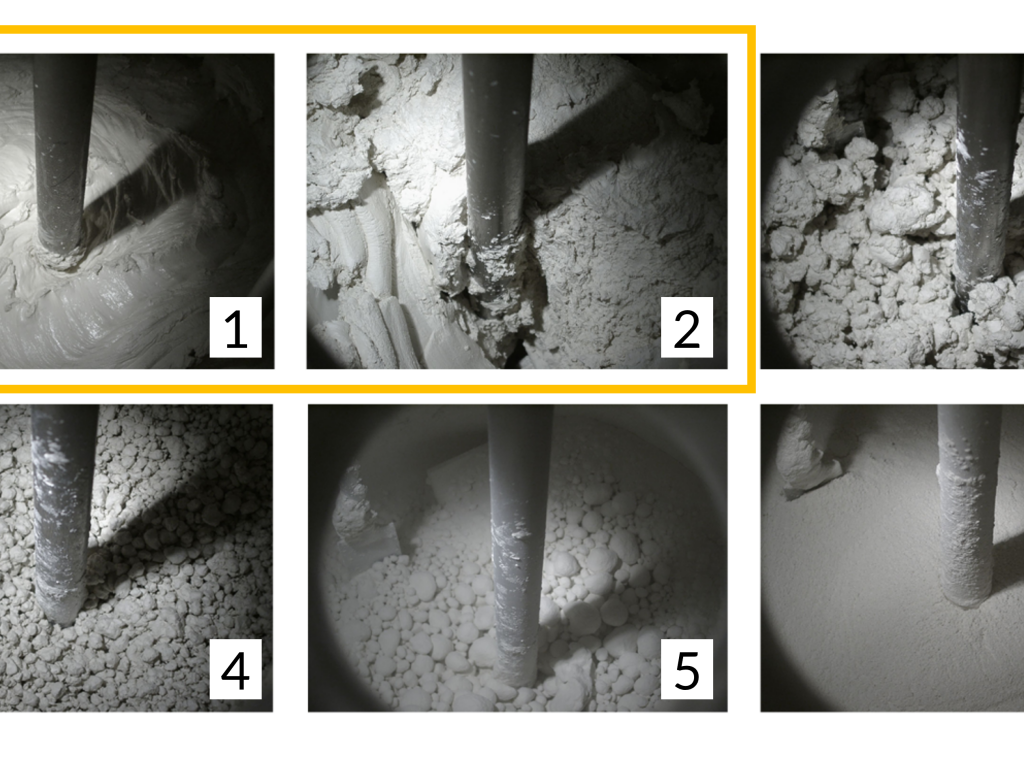 1

2

4

5